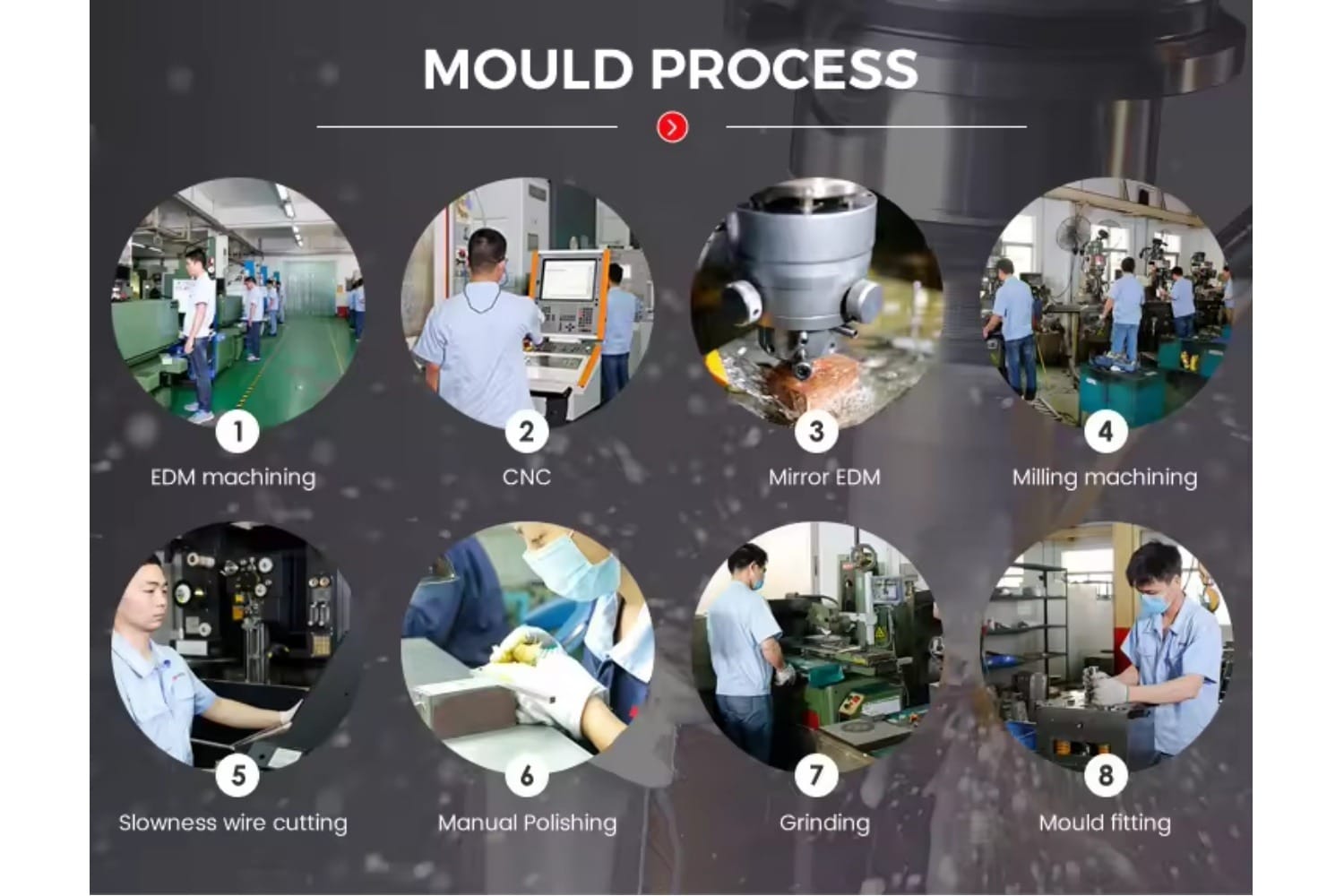 MOULD PROCESS

1
EDM machining

2
CNC

3
Mirror EDM

4
Milling machining

5
Slowness wire cutting

6
Manual Polishing

7
Grinding

8
Mould fitting