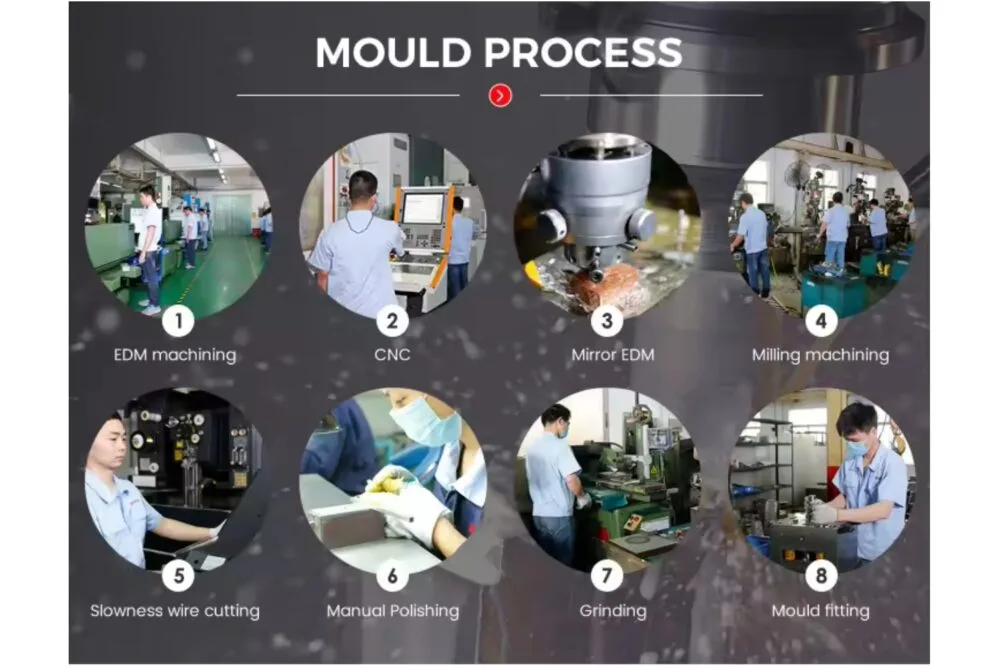 MOULD PROCESS

1
EDM machining

2
CNC

3
Mirror EDM

4
Milling machining

5
Slowness wire cutting

6
Manual Polishing

7
Grinding

8
Mould fitting