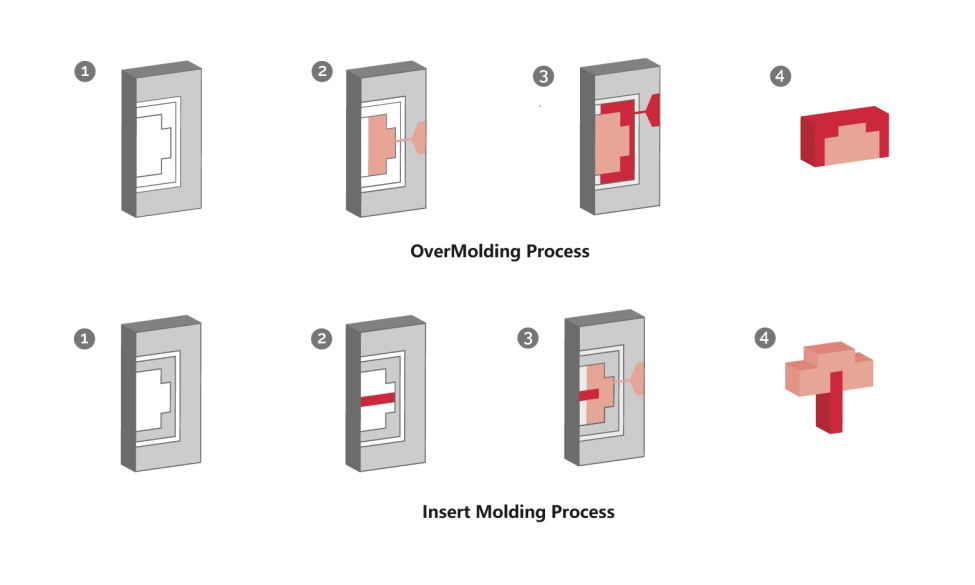 1 2 3 4

OverMolding Process

1 2 3 4

Insert Molding Process