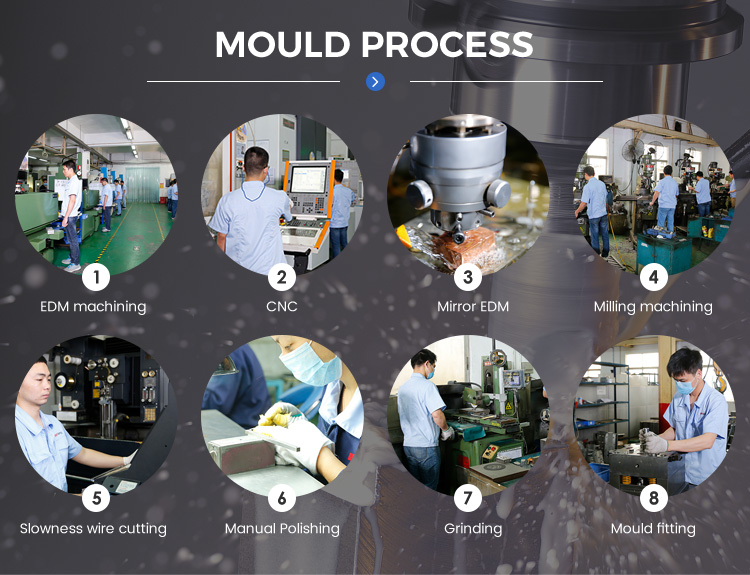 MOULD PROCESS

1
EDM machining

2
CNC

3
Mirror EDM

4
Milling machining

5
Slowness wire cutting

6
Manual Polishing

7
Grinding

8
Mould fitting